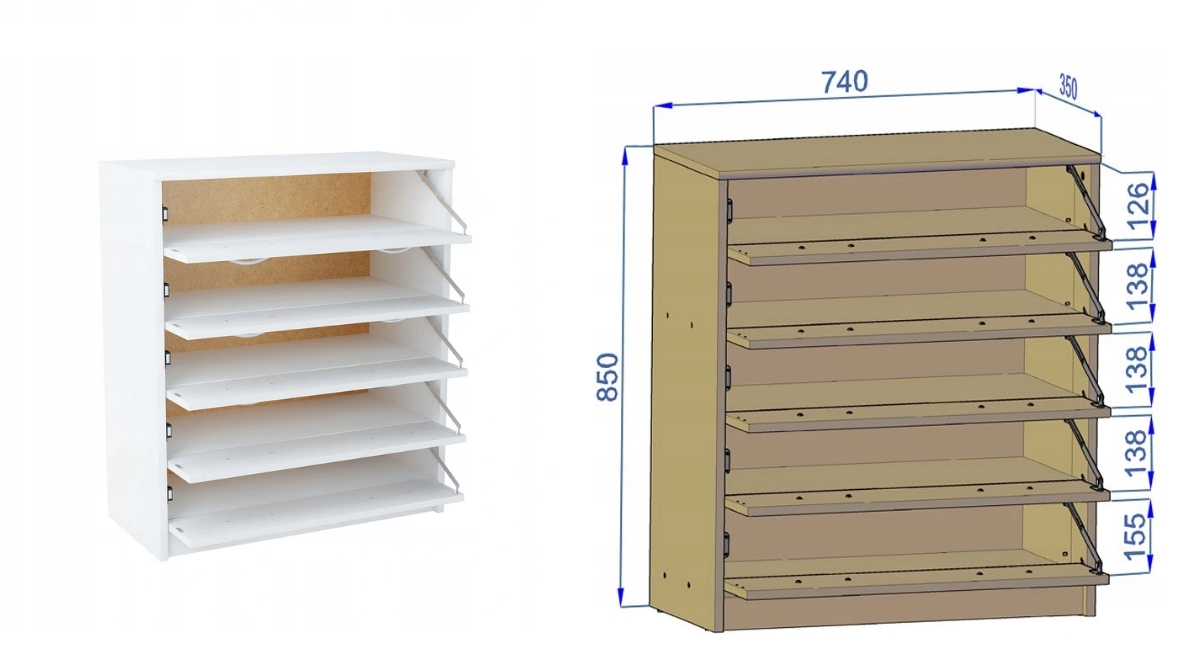 740
350
850
126
138
138
138
155